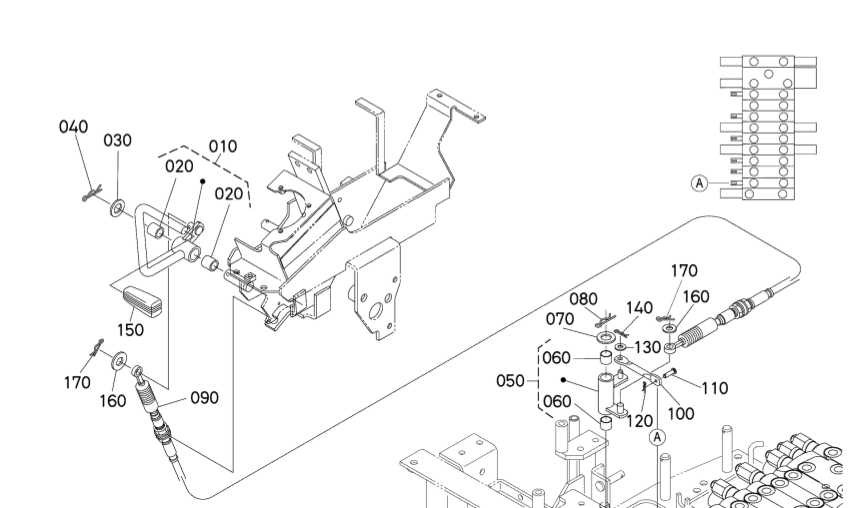 040
030
010
020
020
150
170
160
090
A
170
160
080
140
070
130
060
050
110
100
060
120
A