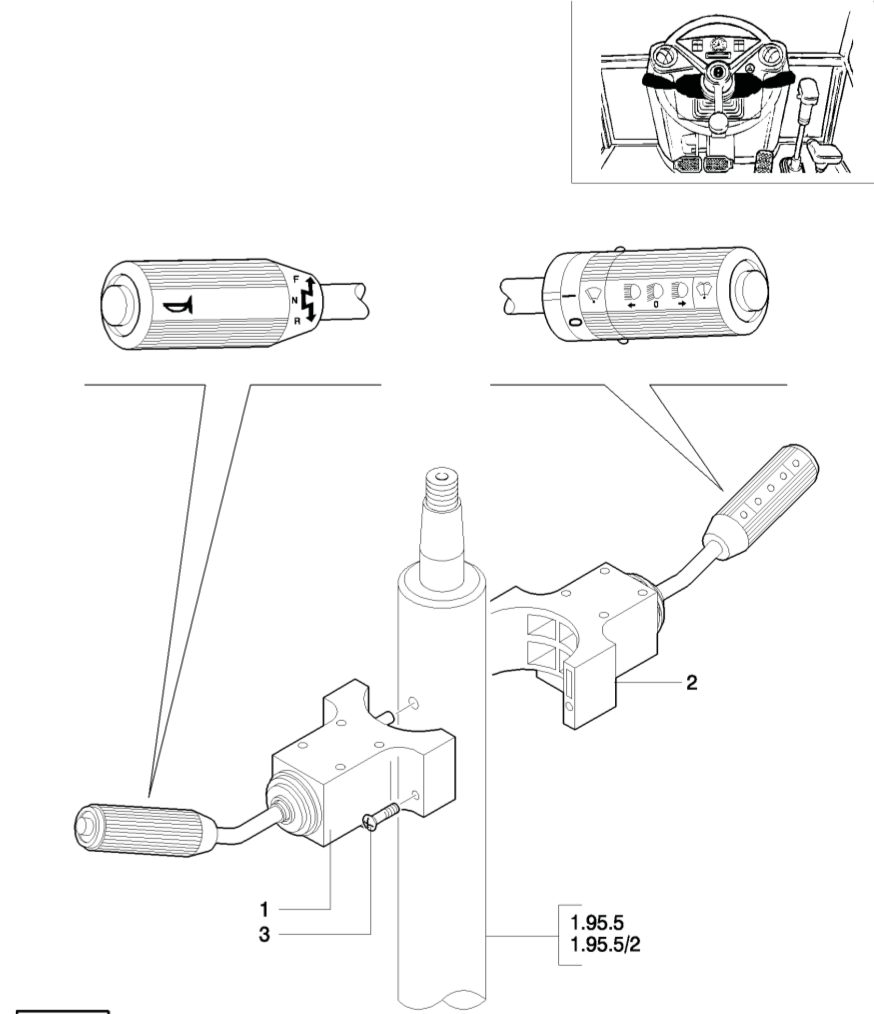 F
N
R

0

2

1
3

1.95.5
1.95.5/2