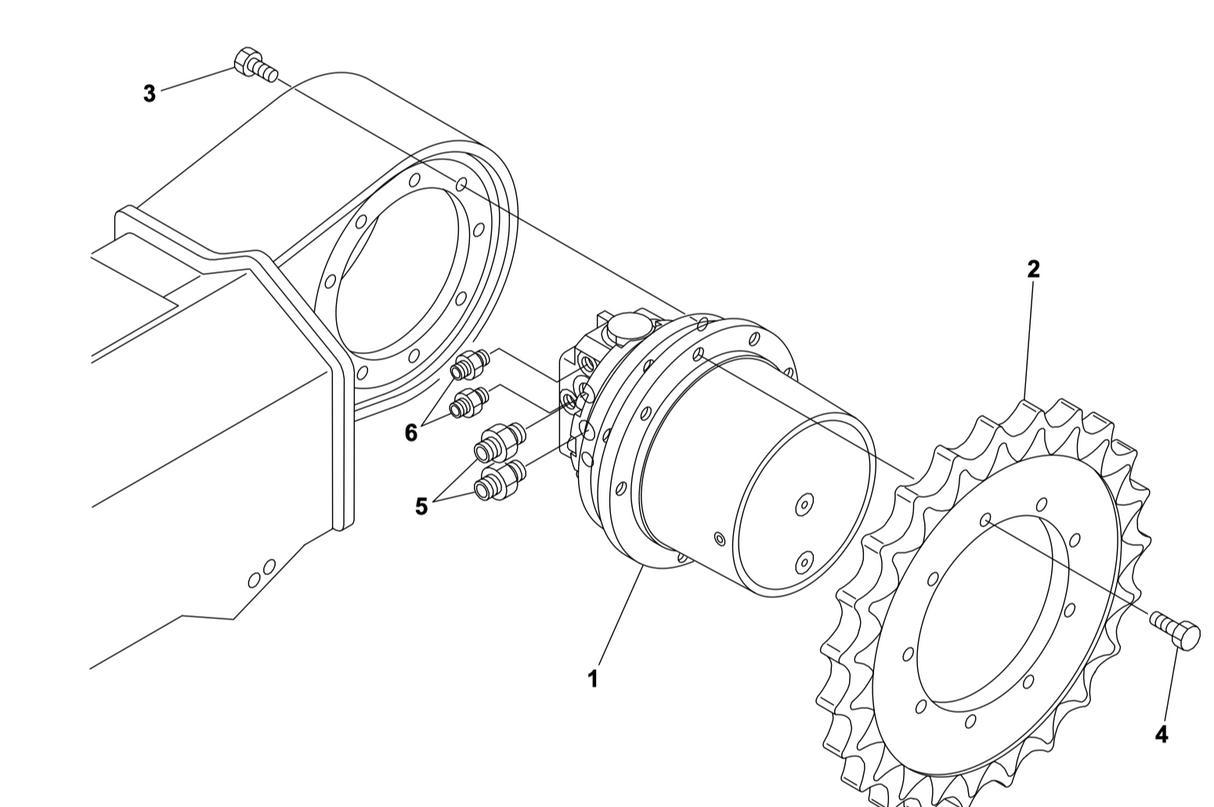 3
2
6
5
1
4