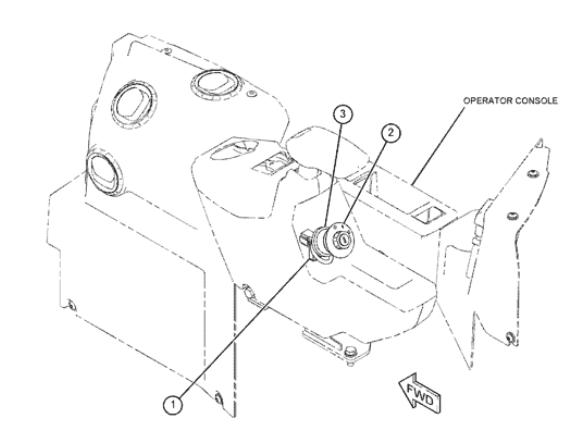 OPERATOR CONSOLE

3

2

1

FWD