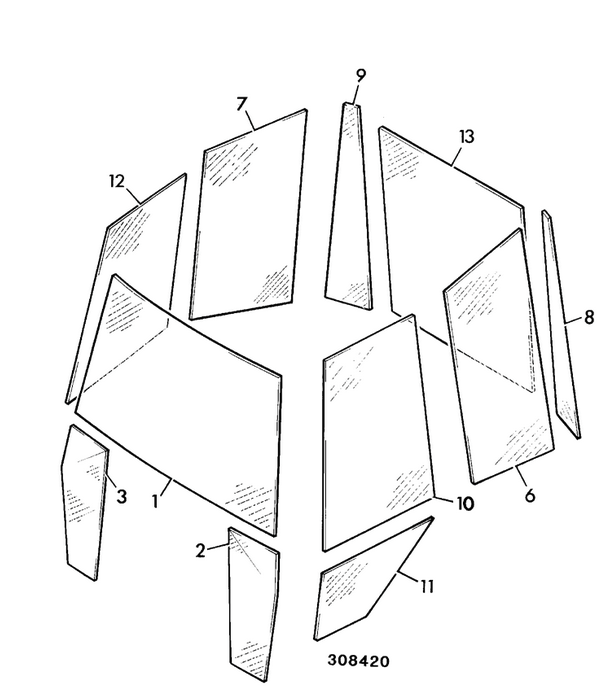 9
7
13
12
8
3
1
10
6
2
11
308420