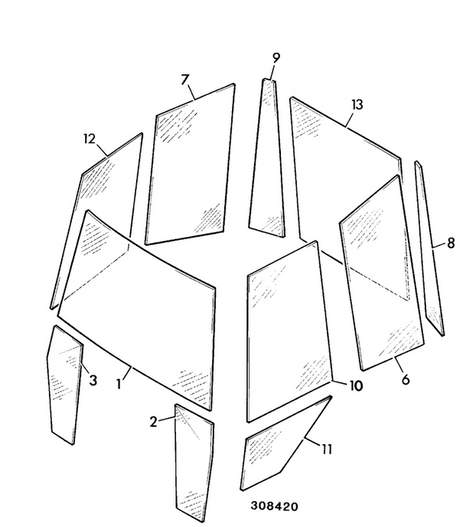 9
7
13
12
8
3
1
10
6
2
11
308420